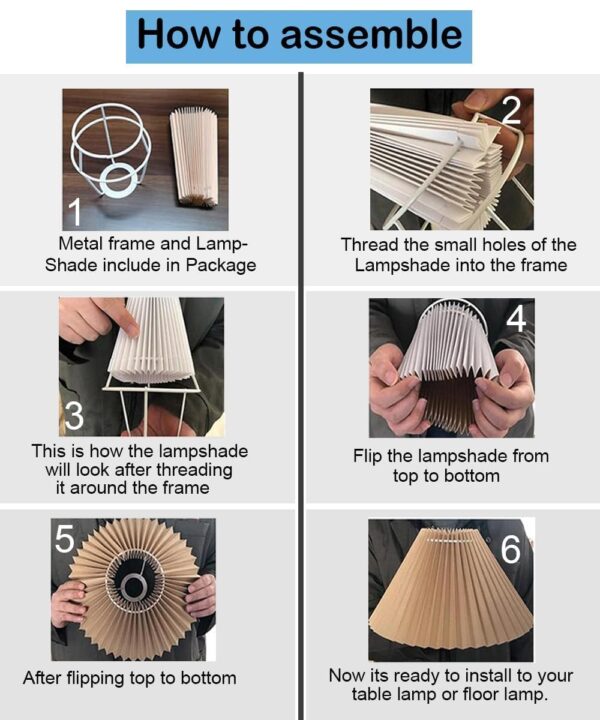 How to assemble

1

Metal frame and Lamp-Shade include in Package

2

Thread the small holes of the Lampshade into the frame

3

This is how the lampshade will look after threading it around the frame

4

Flip the lampshade from top to bottom

5

After flipping top to bottom

6

Now its ready to install to your table lamp or floor lamp.